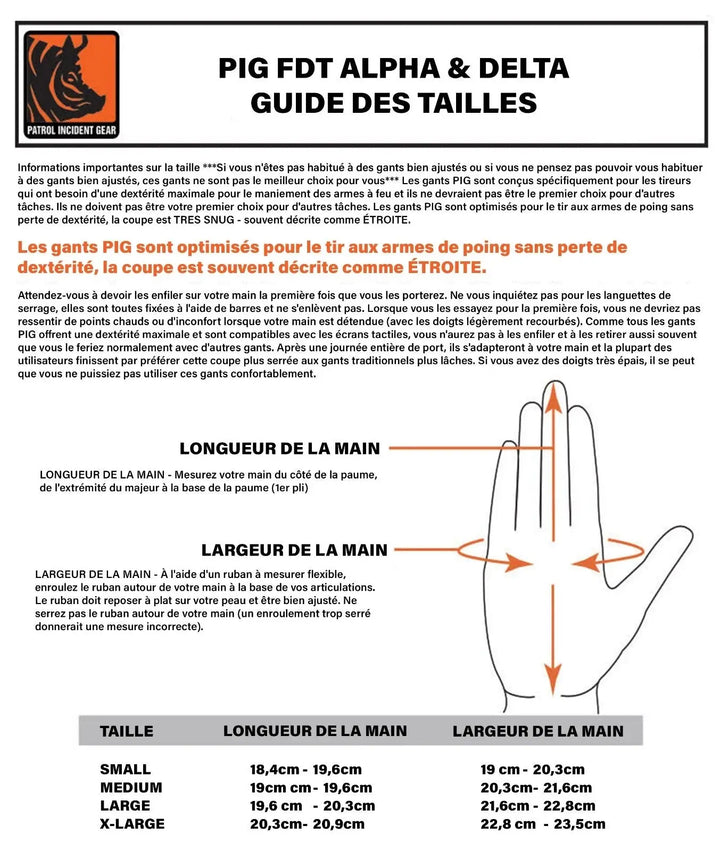 PATROL INCIDENT GEAR

PIG FDT ALPHA & DELTA
GUIDE DES TAILLES

Informations importantes sur la taille ***Si vous n'êtes pas habitué à des gants bien ajustés ou si vous ne pensez pas pouvoir vous habituer à des gants bien ajustés, ces gants ne sont pas le meilleur choix pour vous*** Les gants PIG sont conçus spécifiquement pour les tireurs qui ont besoin d'une dextérité maximale pour le maniement des armes à feu et ils ne devraient pas être le premier choix pour d'autres tâches. Ils ne doivent pas être votre premier choix pour d'autres tâches. Les gants PIG sont optimisés pour le tir aux armes de poing sans perte de dextérité, la coupe est TRES SNUG - souvent décrite comme ÉTROITE.

Les gants PIG sont optimisés pour le tir aux armes de poing sans perte de dextérité, la coupe est souvent décrite comme ÉTROITE.

Attendez-vous à devoir les enfiler sur votre main la première fois que vous les porterez. Ne vous inquiétez pas pour les languettes de serrage, elles sont toutes fixées à l'aide de barres et ne s'enlèvent pas. Lorsque vous les essayez pour la première fois, vous ne devriez pas ressentir de points chauds ou d'inconfort lorsque votre main est détendue (avec les doigts légèrement recourbés). Comme tous les gants PIG offrent une dextérité maximale et sont compatibles avec les écrans tactiles, vous n'aurez pas à les enfiler et à les retirer aussi souvent que vous le feriez normalement avec d'autres gants. Après une journée entière de port, ils s'adapteront à votre main et la plupart des utilisateurs finissent par préférer cette coupe plus serrée aux gants traditionnels plus lâches. Si vous avez des doigts très épais, il se peut que vous ne puissiez pas utiliser ces gants confortablement.

LONGUEUR DE LA MAIN

LONGUEUR DE LA MAIN - Mesurez votre main du côté de la paume, de l'extrémité du majeur à la base de la paume (1er pli)

LARGEUR DE LA MAIN

LARGEUR DE LA MAIN - À l'aide d'un ruban à mesurer flexible, enroulez le ruban autour de votre main à la base de vos articulations. Le ruban doit reposer à plat sur votre peau et être bien ajusté. Ne serrez pas le ruban autour de votre main (un enroulement trop serré donnerait une mesure incorrecte).

| TAILLE | LONGUEUR DE LA MAIN | LARGEUR DE LA MAIN |
|---|---|---|
| SMALL | 18,4cm - 19,6cm | 19 cm - 20,3cm |
| MEDIUM | 19cm cm - 19,6cm | 20,3cm- 21,6cm |
| LARGE | 19,6 cm - 20,3cm | 21,6cm - 22,8cm |
| X-LARGE | 20,3cm- 20,9cm | 22,8 cm - 23,5cm |