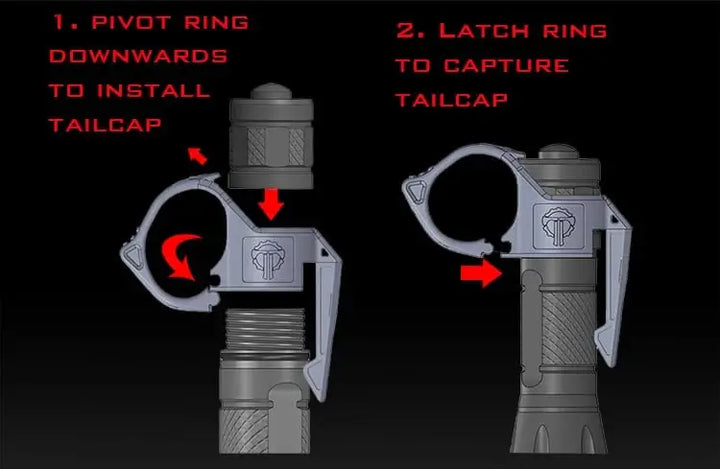 1. PIVOT RING DOWNWARDS TO INSTALL TAILCAP

2. LATCH RING TO CAPTURE TAILCAP